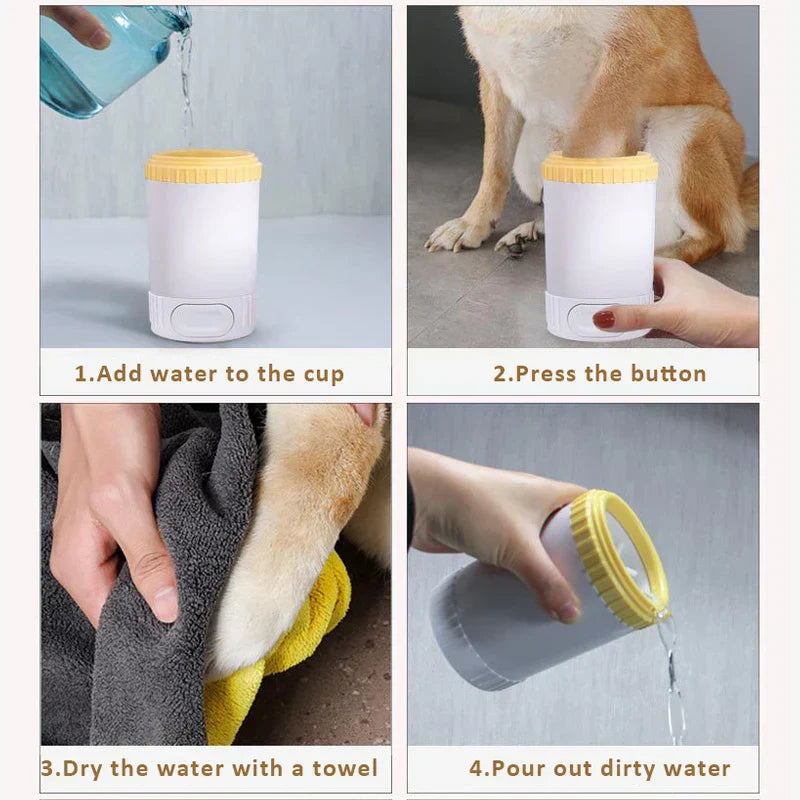 1.Add water to the cup

2.Press the button

3.Dry the water with a towel

4.Pour out dirty water