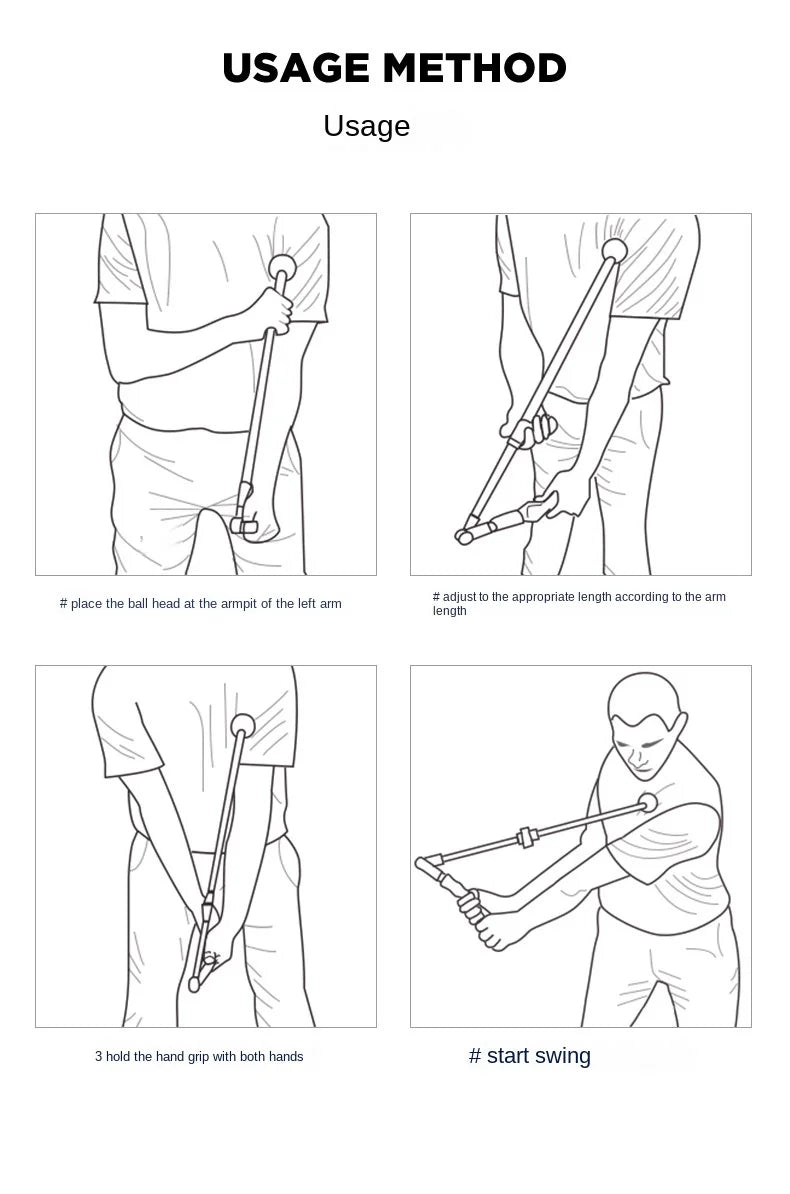 USAGE METHOD

Usage

# place the ball head at the armpit of the left arm

# adjust to the appropriate length according to the arm length

3 hold the hand grip with both hands

# start swing