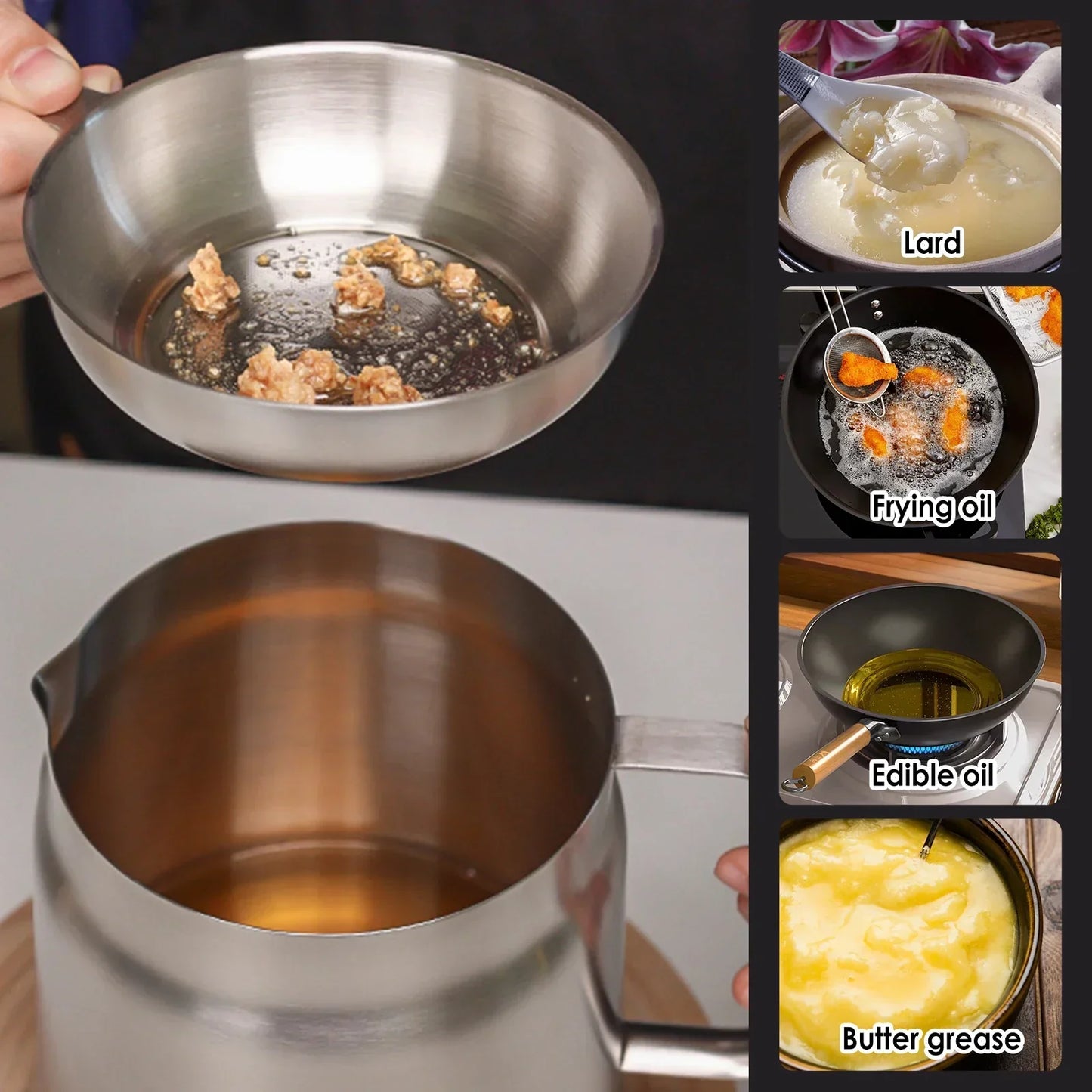 Lard

Frying oil

Edible oil

Butter grease